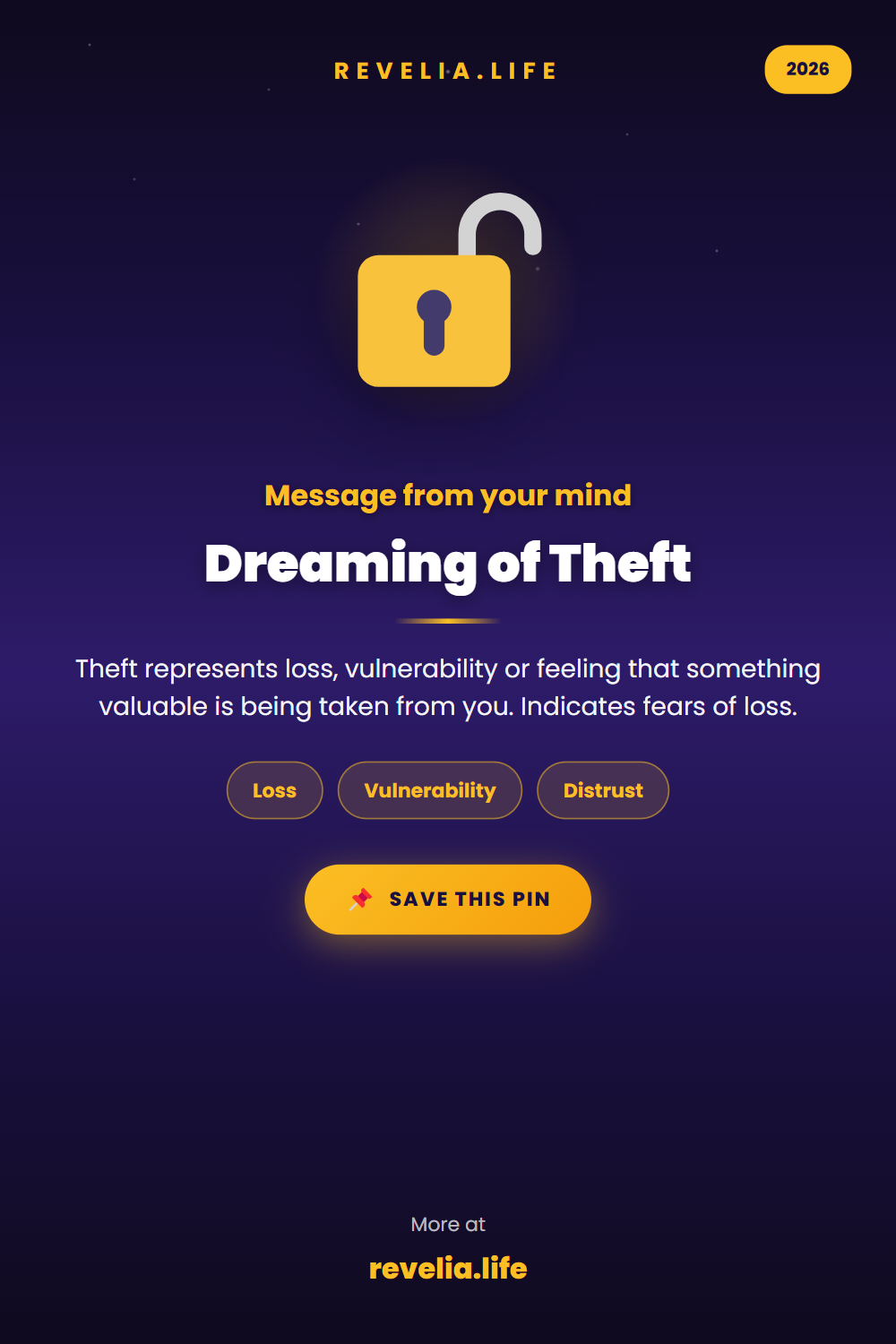 REVELIA.LIFE

2026

Message from your mind

Dreaming of Theft

Theft represents loss, vulnerability or feeling that something valuable is being taken from you. Indicates fears of loss.

Loss

Vulnerability

Distrust

SAVE THIS PIN

More at

revelia.life