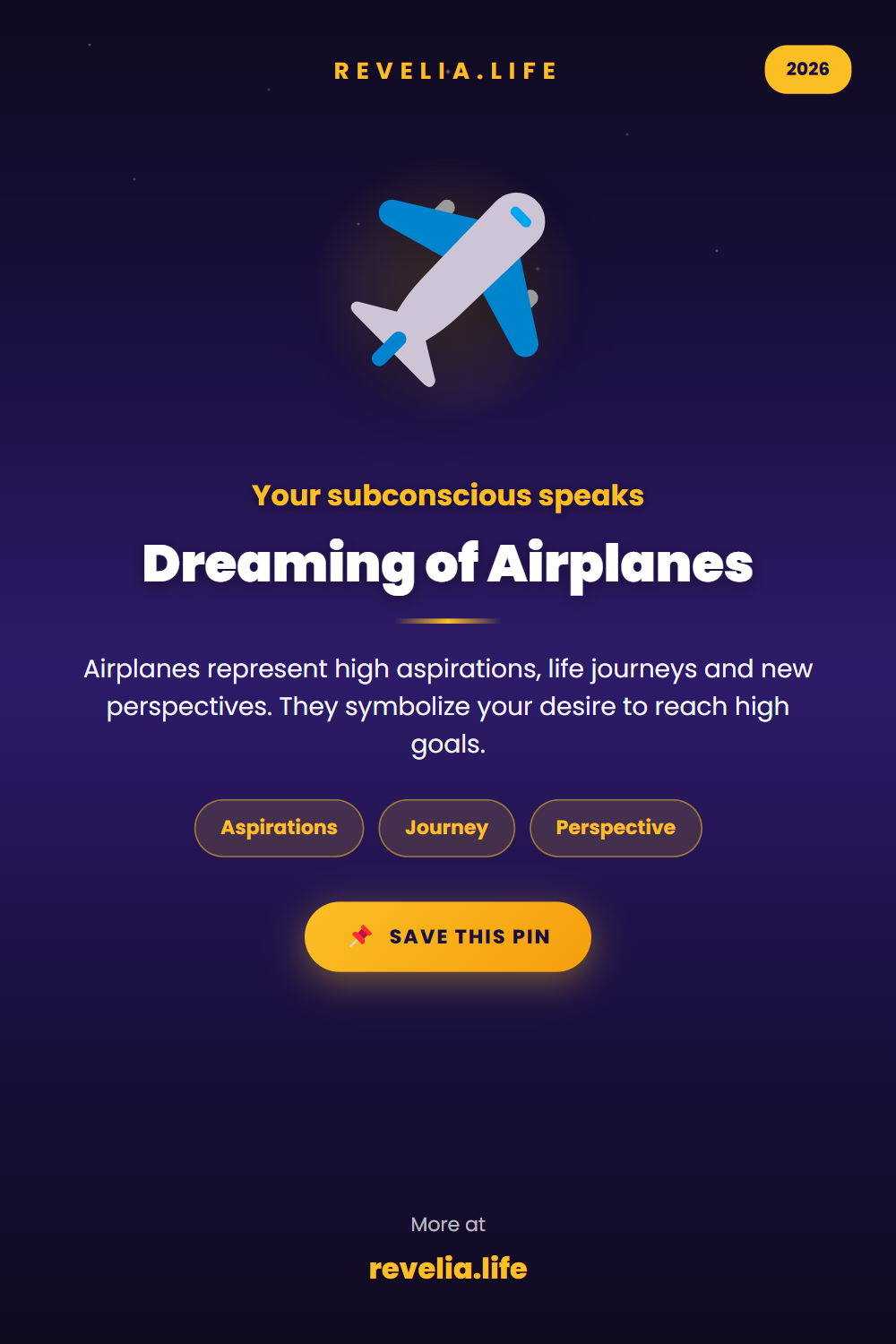 REVELIA.LIFE

2026

Your subconscious speaks

Dreaming of Airplanes

Airplanes represent high aspirations, life journeys and new perspectives. They symbolize your desire to reach high goals.

Aspirations

Journey

Perspective

SAVE THIS PIN

More at

revelia.life