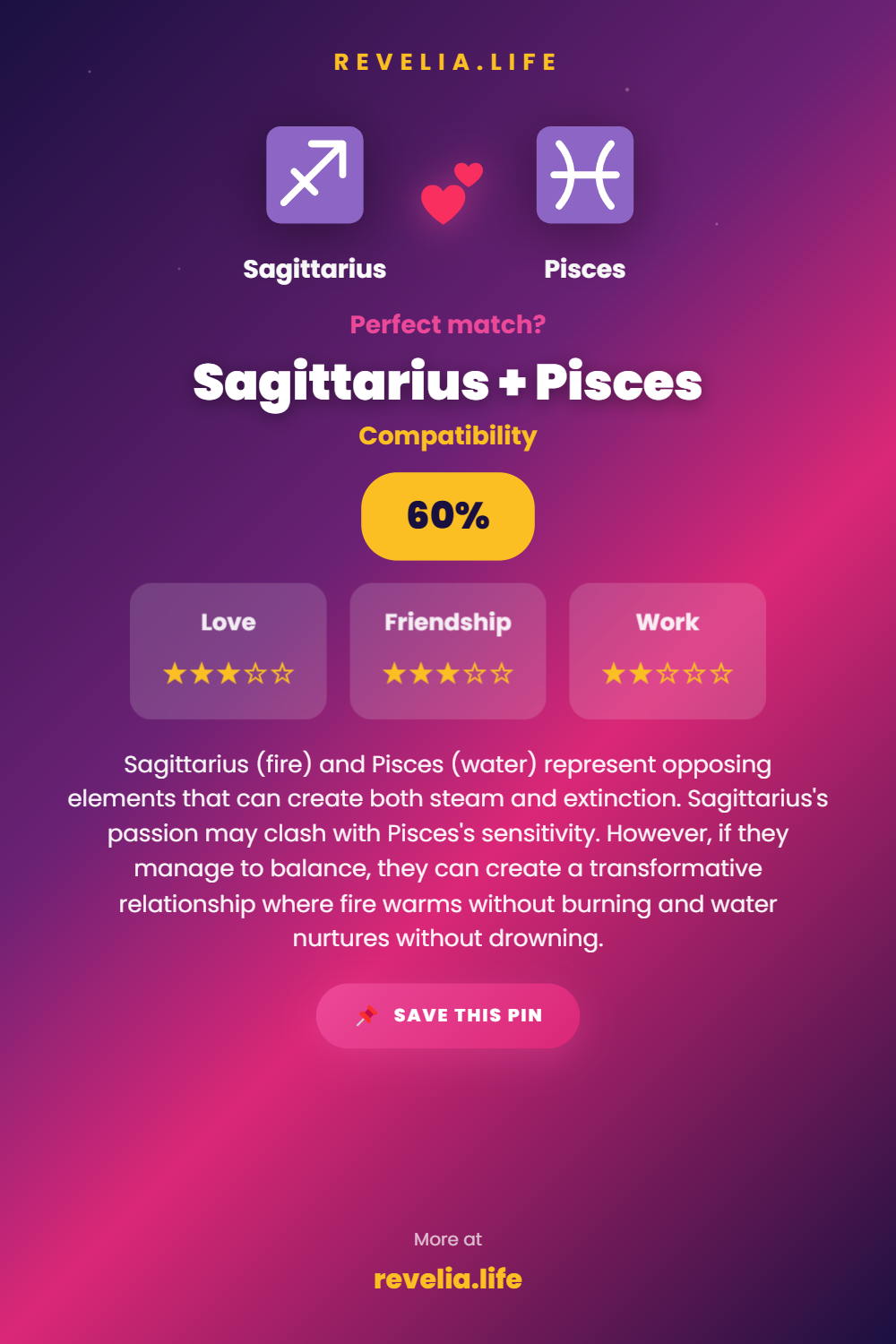 REVELIA.LIFE

Sagittarius

Pisces

Perfect match?

Sagittarius + Pisces

Compatibility

60%

Love

★★★☆☆

Friendship

★★★☆☆

Work

★★☆☆☆

Sagittarius (fire) and Pisces (water) represent opposing elements that can create both steam and extinction. Sagittarius's passion may clash with Pisces's sensitivity. However, if they manage to balance, they can create a transformative relationship where fire warms without burning and water nurtures without drowning.

SAVE THIS PIN

More at

revelia.life